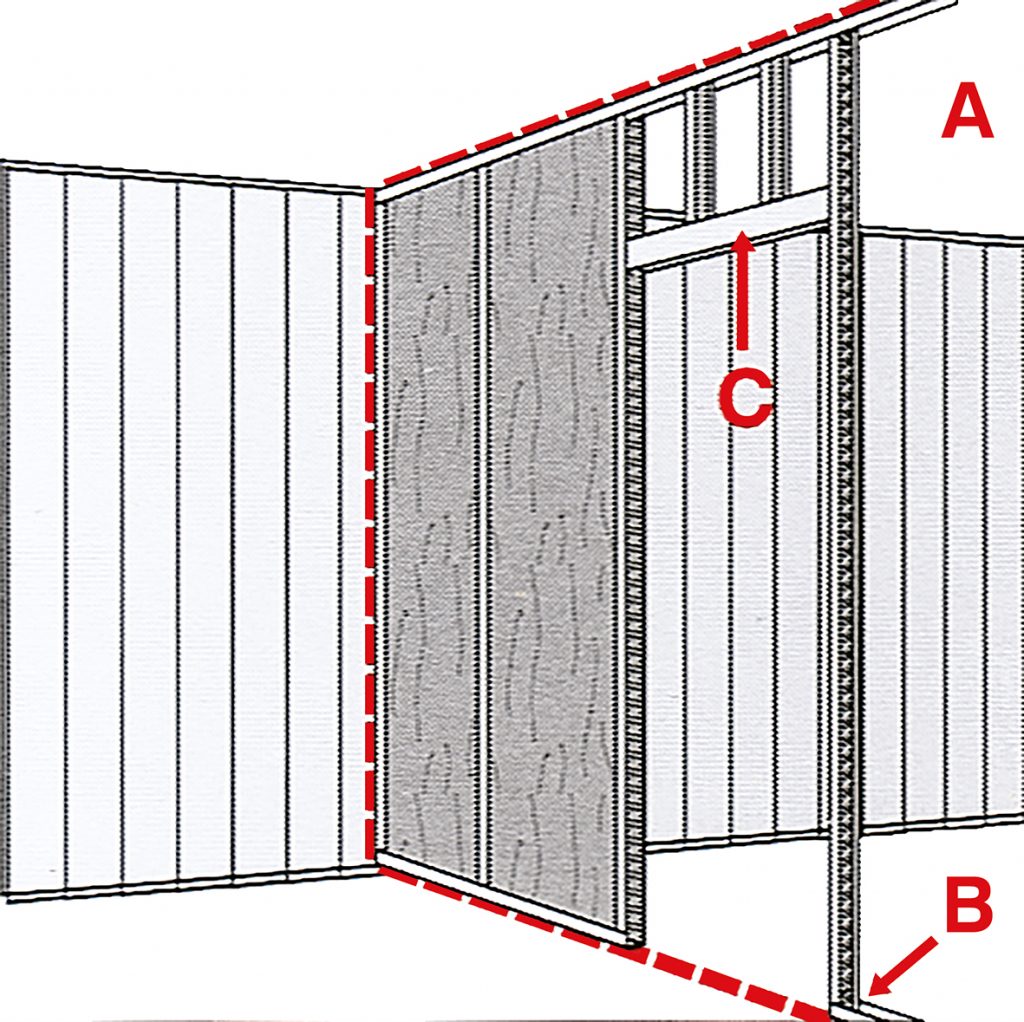 A
C
B