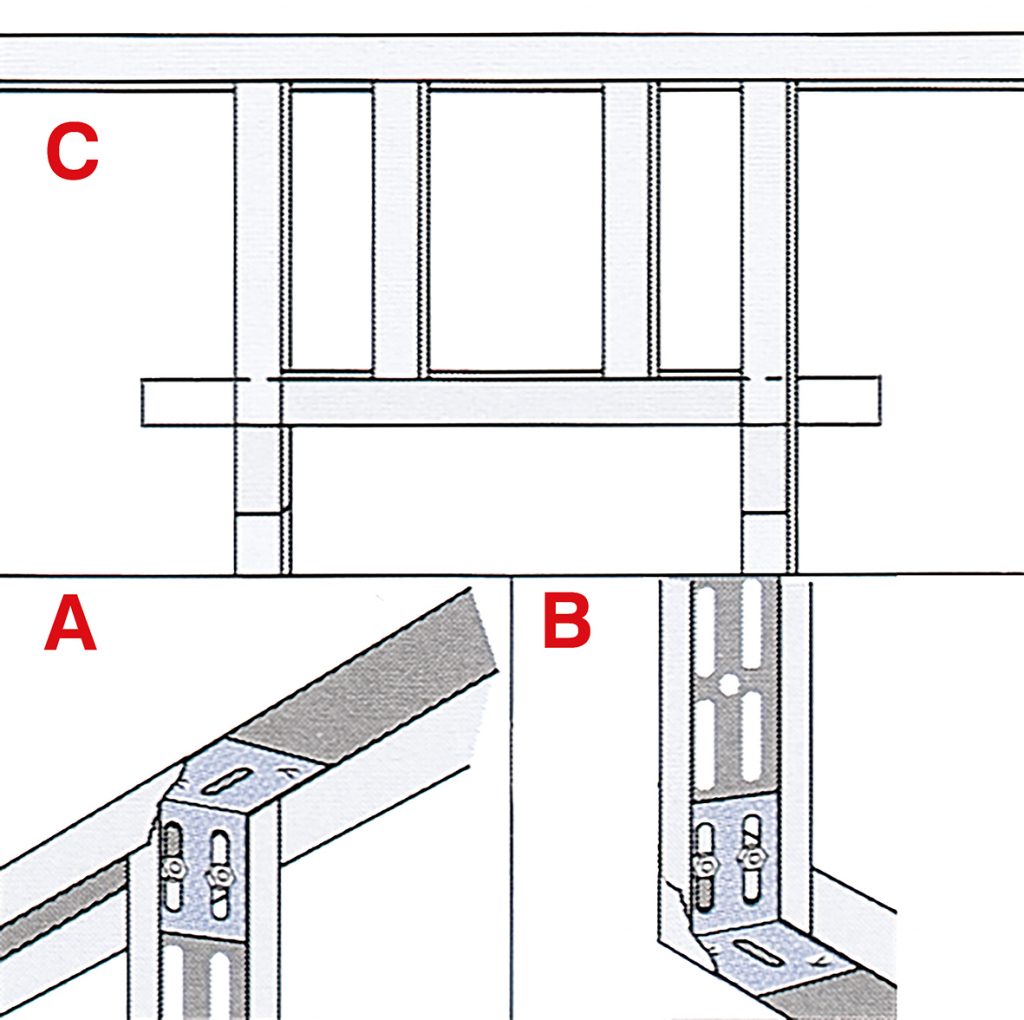 C

A

B