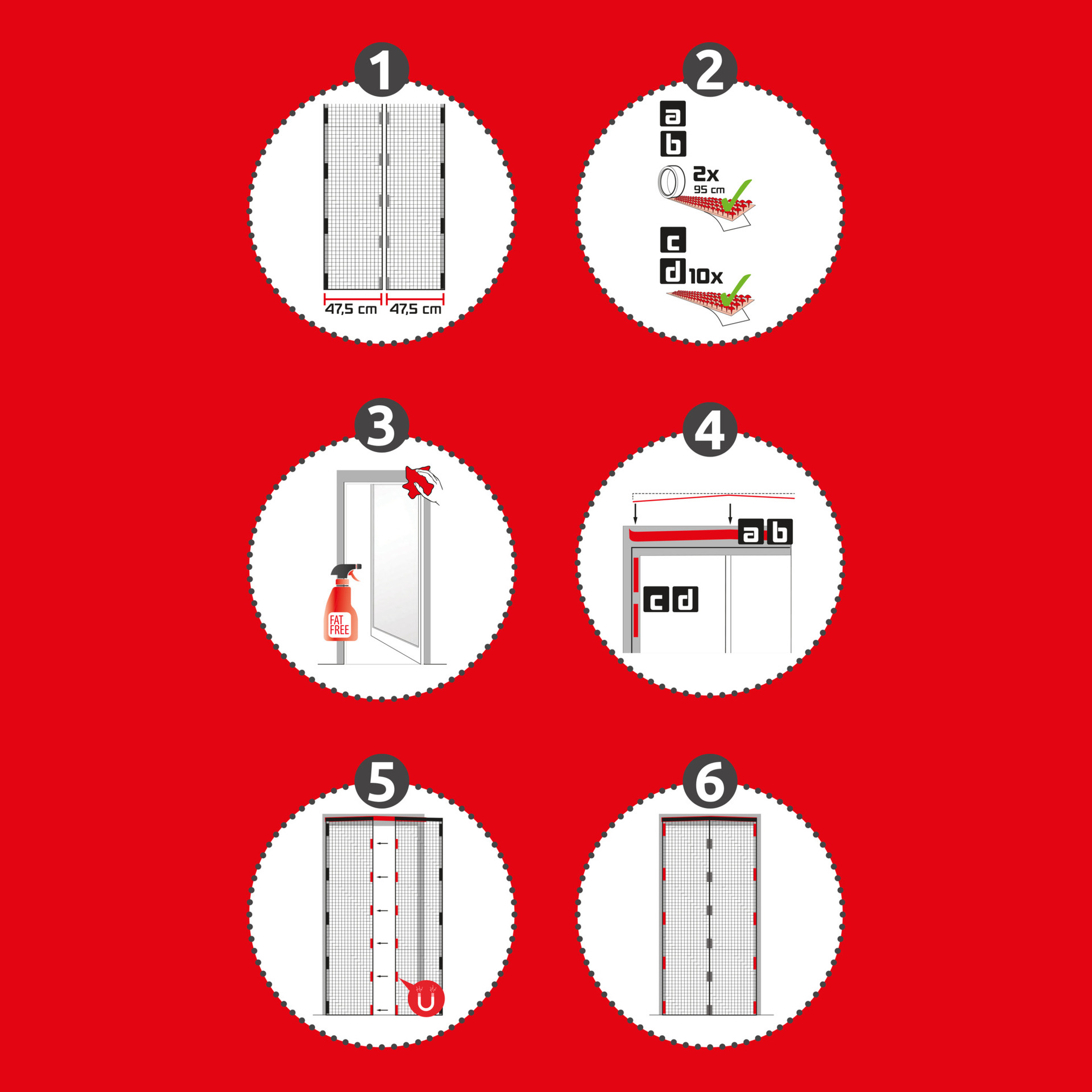 1

47,5 cm 47,5 cm

2

a
b
2x
95 cm

c
d 10x

3

FAT FREE

4

a b

c d

5

6