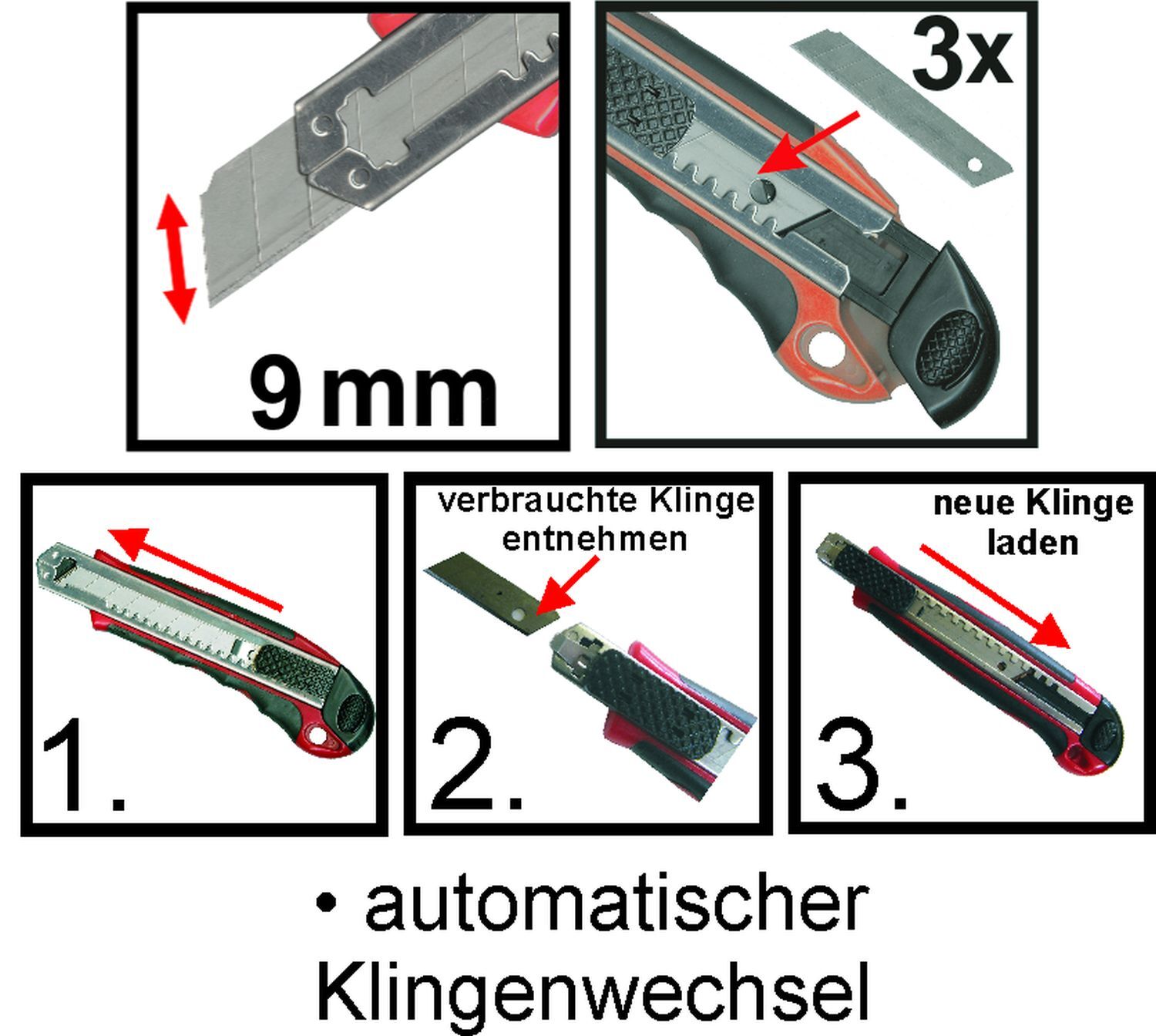 9 mm

3x

1.

verbrauchte Klinge entnehmen

2.

neue Klinge laden

3.

• automatischer Klingenwechsel