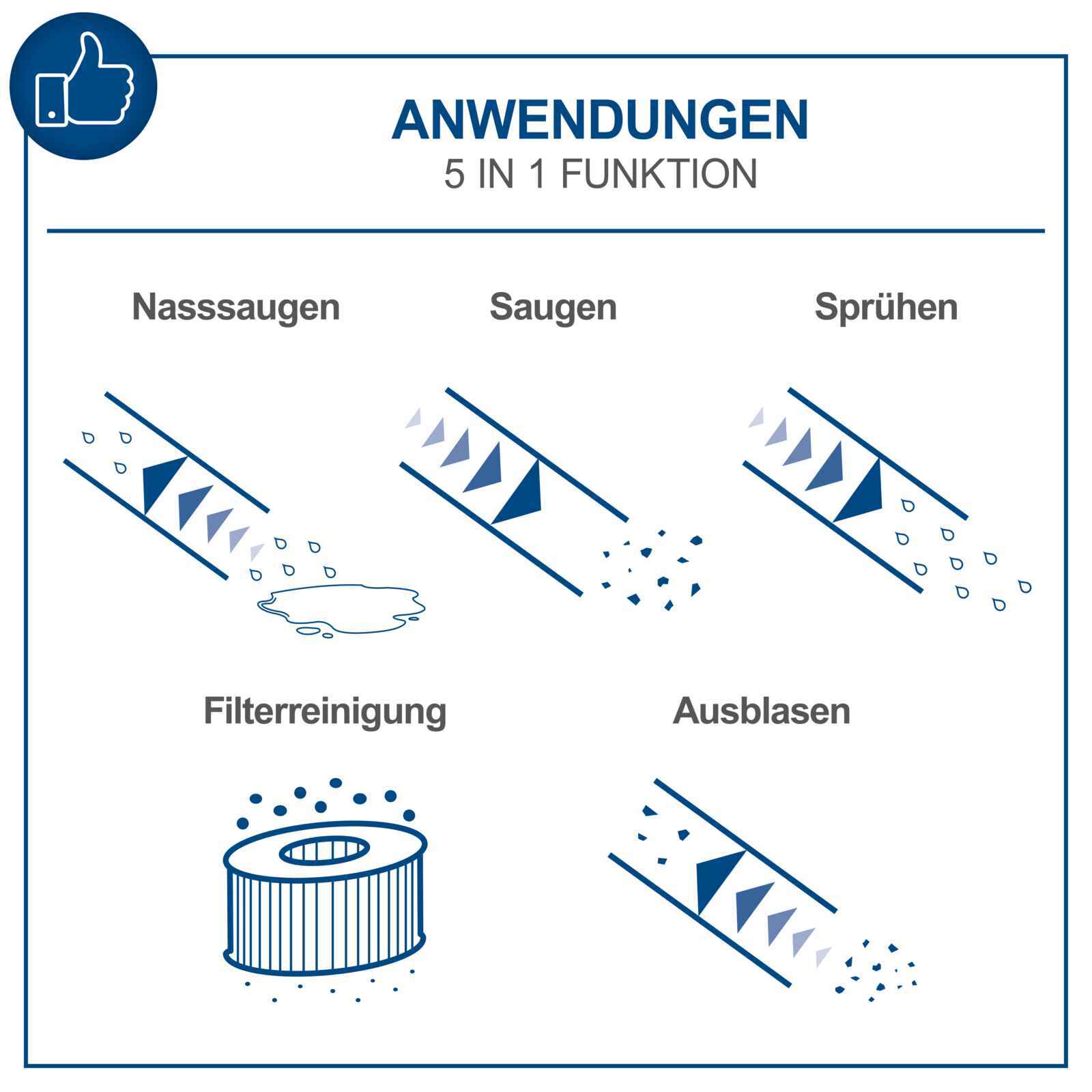 ANWENDUNGEN
5 IN 1 FUNKTION

Nasssaugen

Saugen

Sprühen

Filterreinigung

Ausblasen