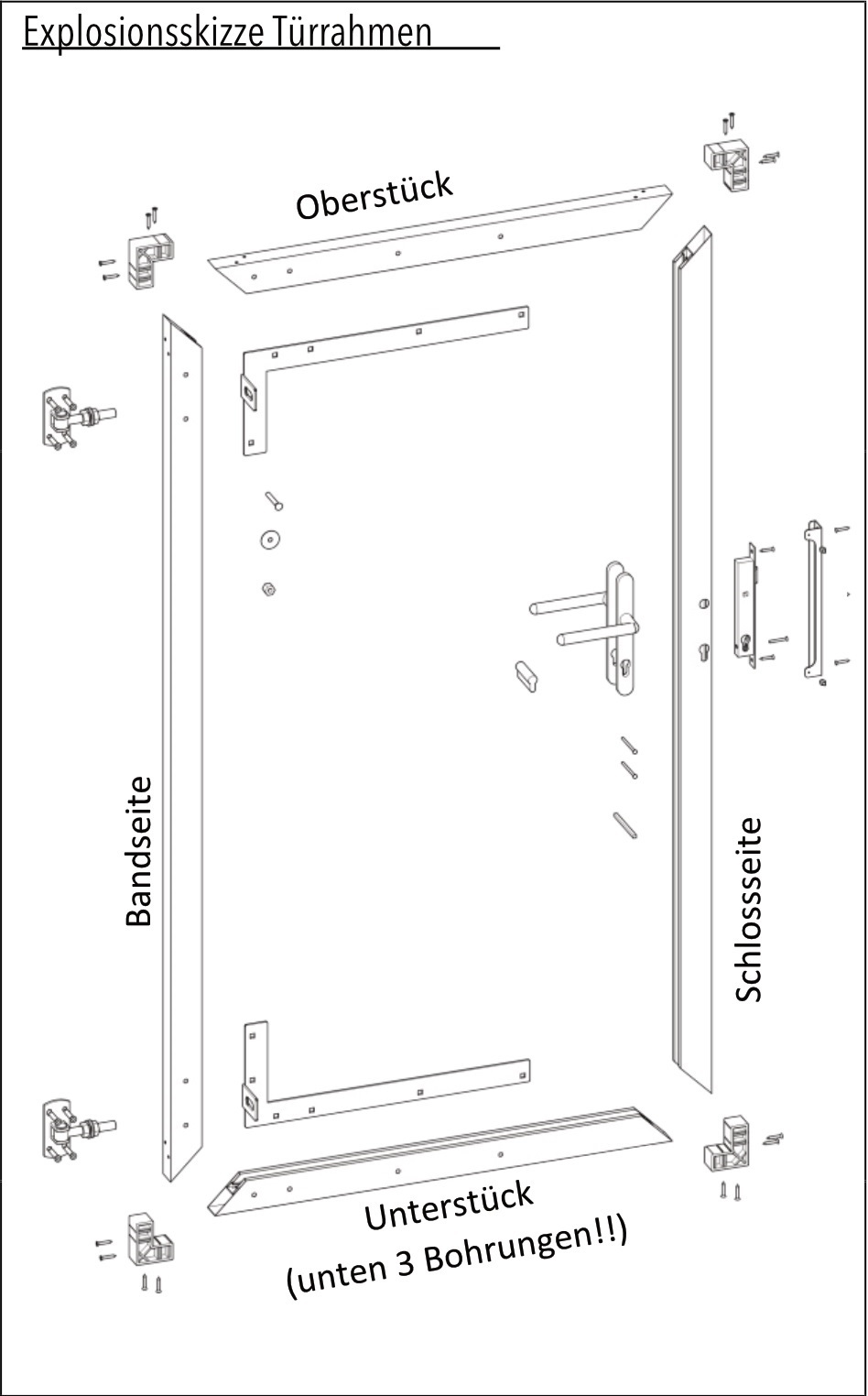 Explosionsskizze Türrahmen

Oberstück

Bandseite

Schlossseite

Unterstück
(unten 3 Bohrungen!!)