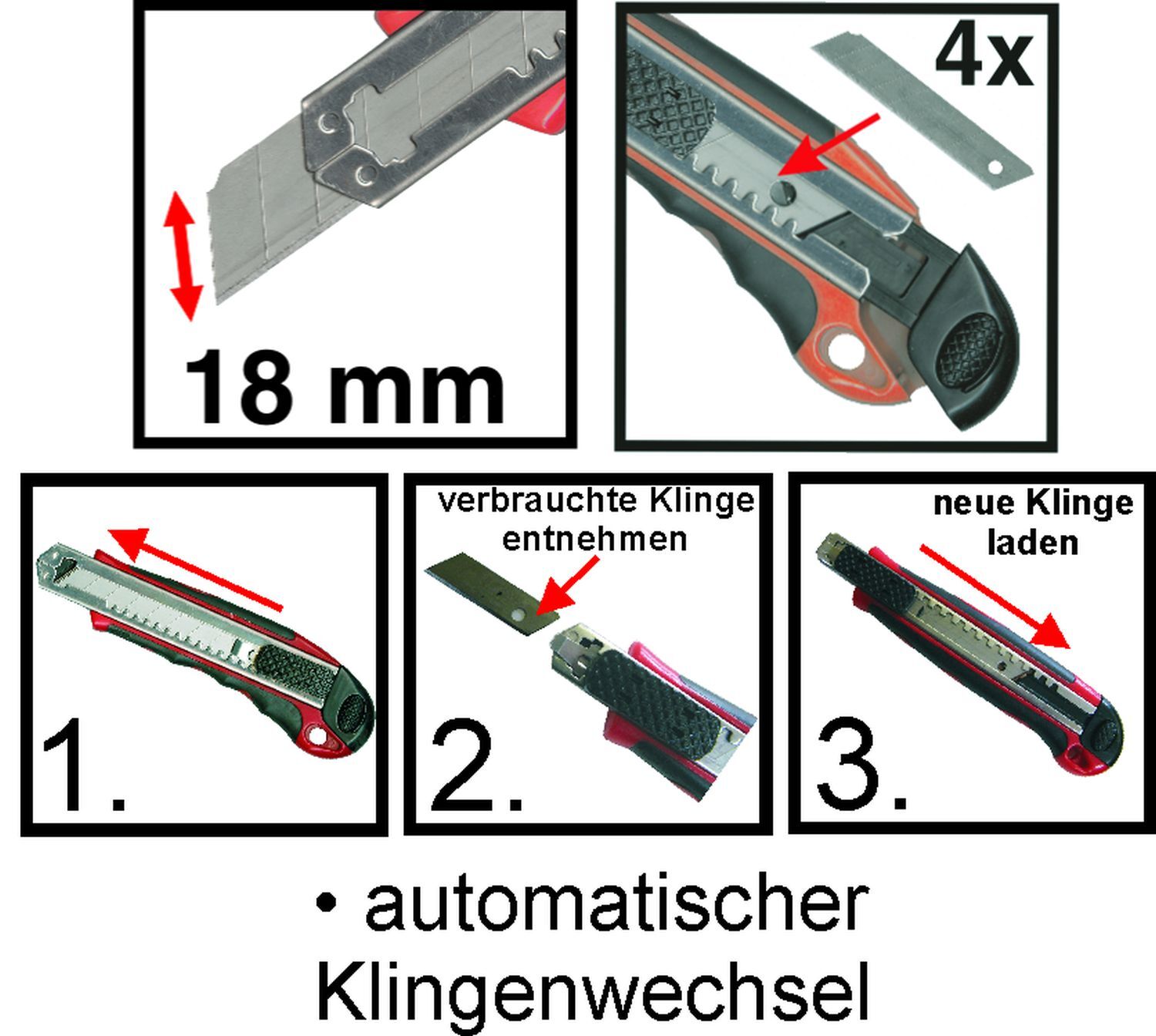 18 mm

4x

1.

verbrauchte Klinge entnehmen

2.

neue Klinge laden

3.

• automatischer Klingenwechsel